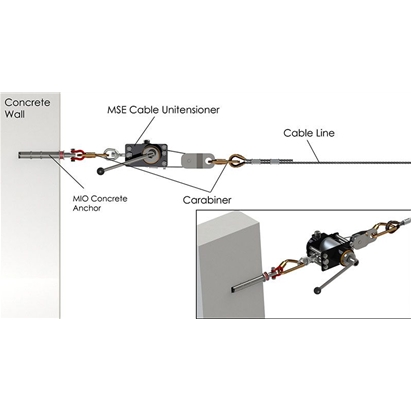 Concrete Wall

MSE Cable Unitensioner

Cable Line

MIO Concrete Anchor

Carabiner