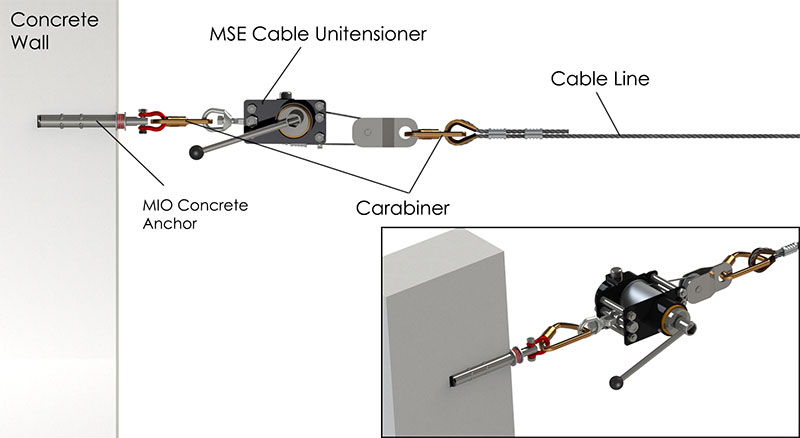 Concrete Wall

MSE Cable Unitensioner

Cable Line

MIO Concrete Anchor

Carabiner